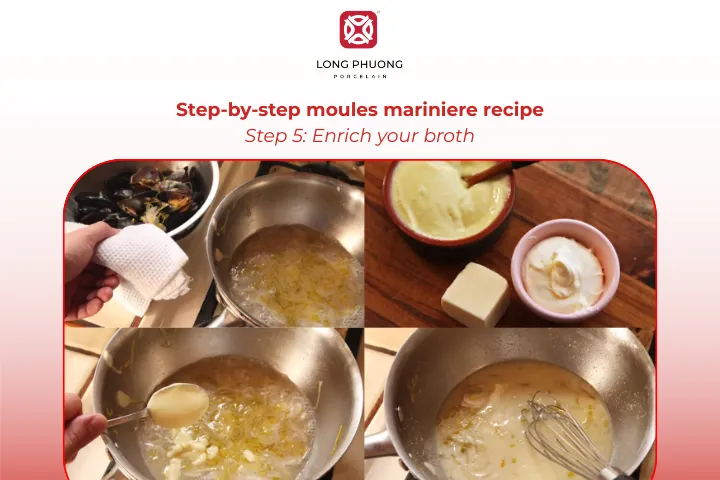 LONG PHUONG
PORCELAIN

Step-by-step moules mariniere recipe
Step 5: Enrich your broth