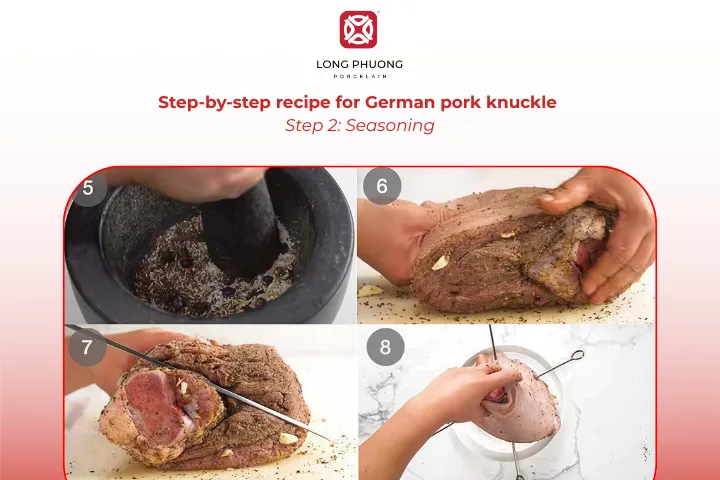 LONG PHUONG
PORCELAIN

Step-by-step recipe for German pork knuckle
Step 2: Seasoning

5

6

7

8