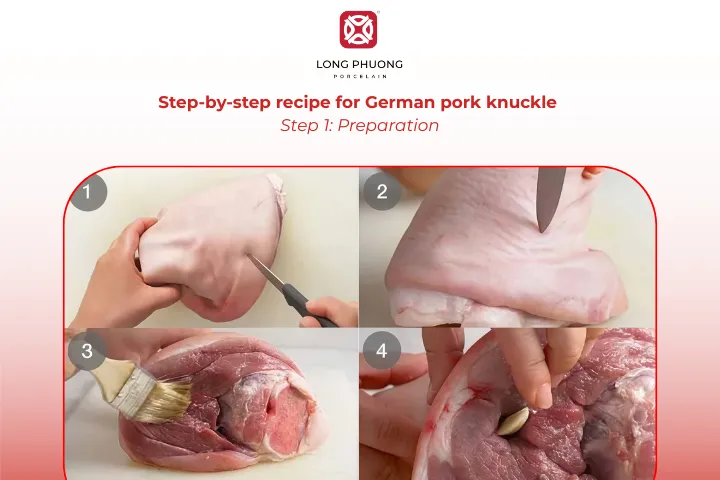 LONG PHUONG
PORCELAIN

Step-by-step recipe for German pork knuckle
Step 1: Preparation

1
2
3
4